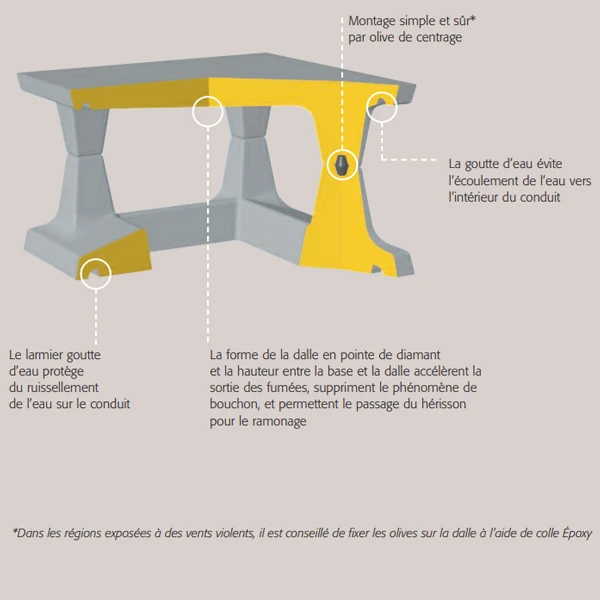 Montage simple et sûr*
par olive de centrage

La goutte d'eau évite l'écoulement de l'eau vers l'intérieur du conduit

Le larmier goutte d'eau protège du ruissellement de l'eau sur le conduit

La forme de la dalle en pointe de diamant et la hauteur entre la base et la dalle accélèrent la sortie des fumées, suppriment le phénomène de bouchon, et permettent le passage du hérisson pour le ramonage

*Dans les régions exposées à des vents violents, il est conseillé de fixer les olives sur la dalle à l'aide de colle Époxy