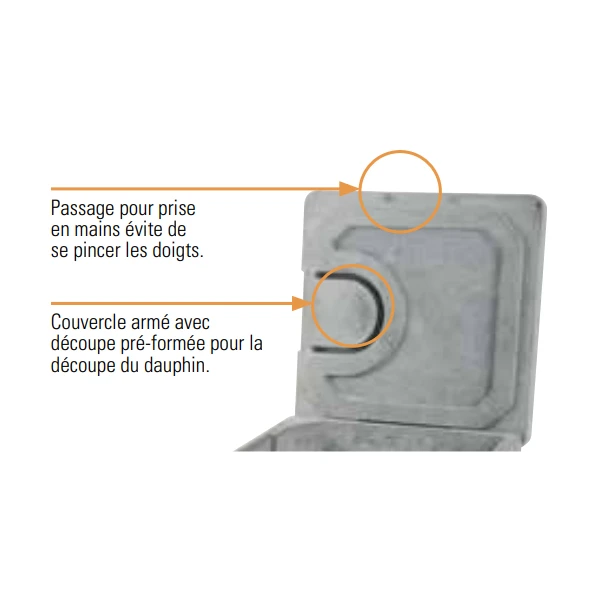 Passage pour prise en mains évite de se pincer les doigts.

Couvercle armé avec découpe pré-formée pour la découpe du dauphin.